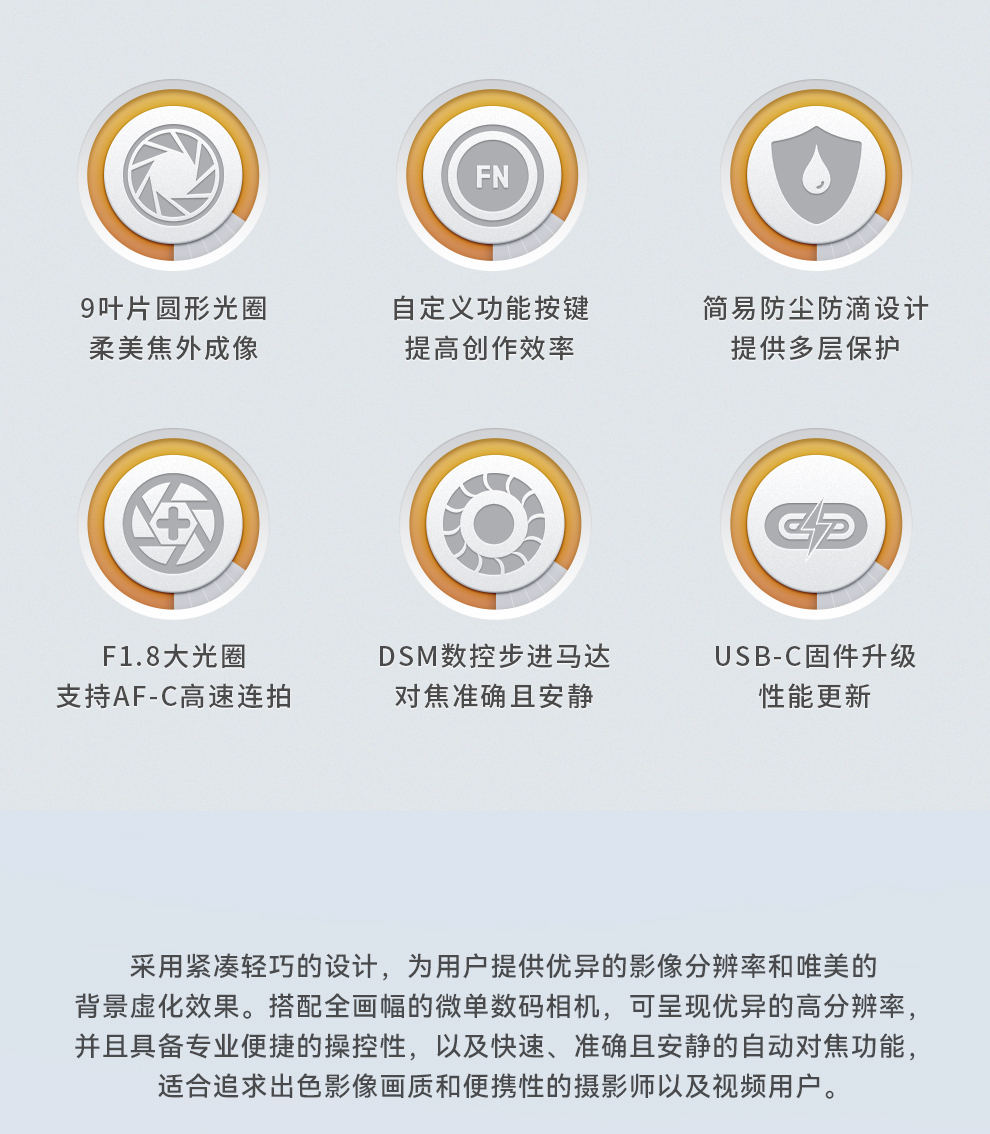 FN

9叶片圆形光圈
柔美焦外成像

自定义功能按键
提高创作效率

简易防尘防滴设计
提供多层保护

F1.8大光圈
支持AF-C高速连拍

DSM数控步进马达
对焦准确且安静

USB-C固件升级
性能更新

采用紧凑轻巧的设计，为用户提供优异的影像分辨率和唯美的背景虚化效果。搭配全画幅的微单数码相机，可呈现优异的高分辨率，并且具备专业便捷的操控性，以及快速、准确且安静的自动对焦功能，适合追求出色影像画质和便携性的摄影师以及视频用户。